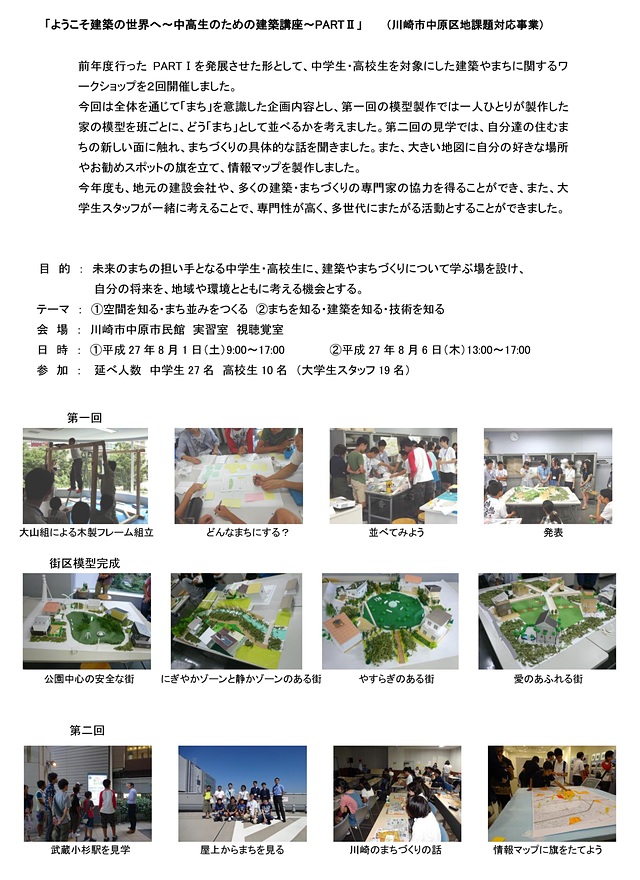 「ようこそ建築の世界へ～中高生のための建築講座～PARTⅡ」　（川崎市中原区地課題対応事業）

前年度行った PARTⅠを発展させた形として、中学生・高校生を対象にした建築やまちに関するワークショップを2回開催しました。
今回は全体を通じて「まち」を意識した企画内容とし、第一回の模型製作では一人ひとりが製作した家の模型を班ごとに、どう「まち」として並べるかを考えました。第二回の見学では、自分達の住むまちの新しい面に触れ、まちづくりの具体的な話を聞きました。また、大きい地図に自分の好きな場所やお勧めスポットの旗を立て、情報マップを製作しました。
今年度も、地元の建設会社や、多くの建築・まちづくりの専門家の協力を得ることができ、また、大学生スタッフが一緒に考えることで、専門性が高く、多世代にまたがる活動とすることができました。

目　的　：　未来のまちの担い手となる中学生・高校生に、建築やまちづくりについて学ぶ場を設け、自分の将来を、地域や環境とともに考える機会とする。
テーマ　：　①空間を知る・まち並みをつくる　②まちを知る・建築を知る・技術を知る
会　場　：　川崎市中原市民館　実習室　視聴覚室
日　時　：　①平成 27 年 8 月 1 日（土）9:00～17:00　　②平成 27 年 8 月 6 日（木）13:00～17:00
参　加　：　延べ人数　中学生 27 名　高校生 10 名　（大学生スタッフ 19 名）

第一回

大山組による木製フレーム組立

どんなまちにする？

並べてみよう

発表

街区模型完成

公園中心の安全な街

にぎやかゾーンと静かゾーンのある街

やすらぎのある街

愛のあふれる街

第二回

武蔵小杉駅を見学

屋上からまちを見る

川崎のまちづくりの話

情報マップに旗をたてよう